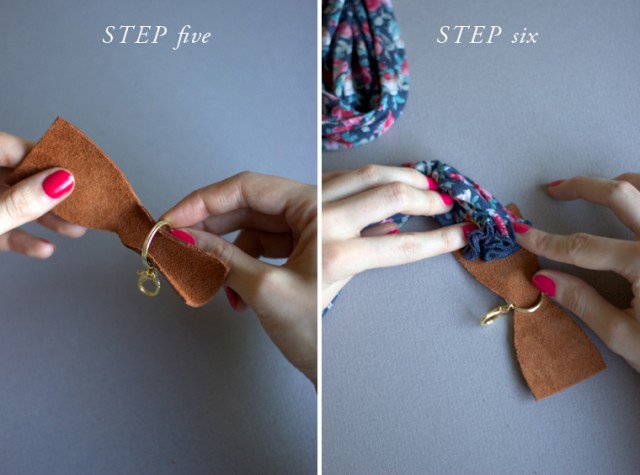 STEP five

STEP six